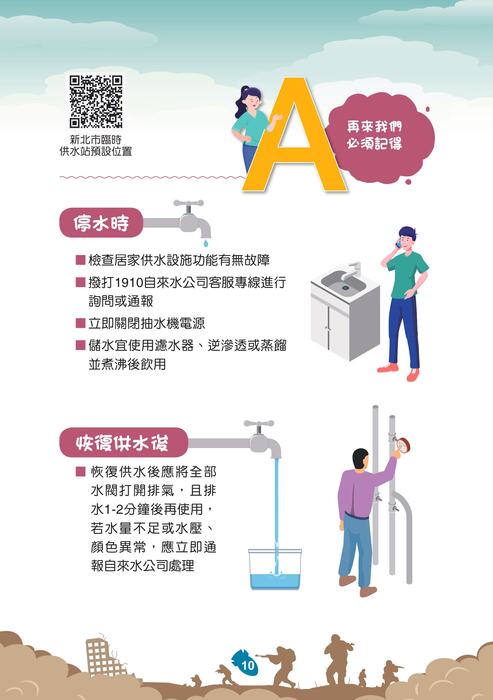 新北市臨時
供水站預設位置

A

再來我們
必須記得

停水時

■ 檢查居家供水設施功能有無故障
■ 撥打1910自來水公司客服專線進行詢問或通報
■ 立即關閉抽水機電源
■ 儲水宜使用濾水器、逆滲透或蒸餾並煮沸後飲用

恢復供水後

■ 恢復供水後應將全部水閥打開排氣，且排水1-2分鐘後再使用，若水量不足或水壓、顏色異常，應立即通報自來水公司處理

10